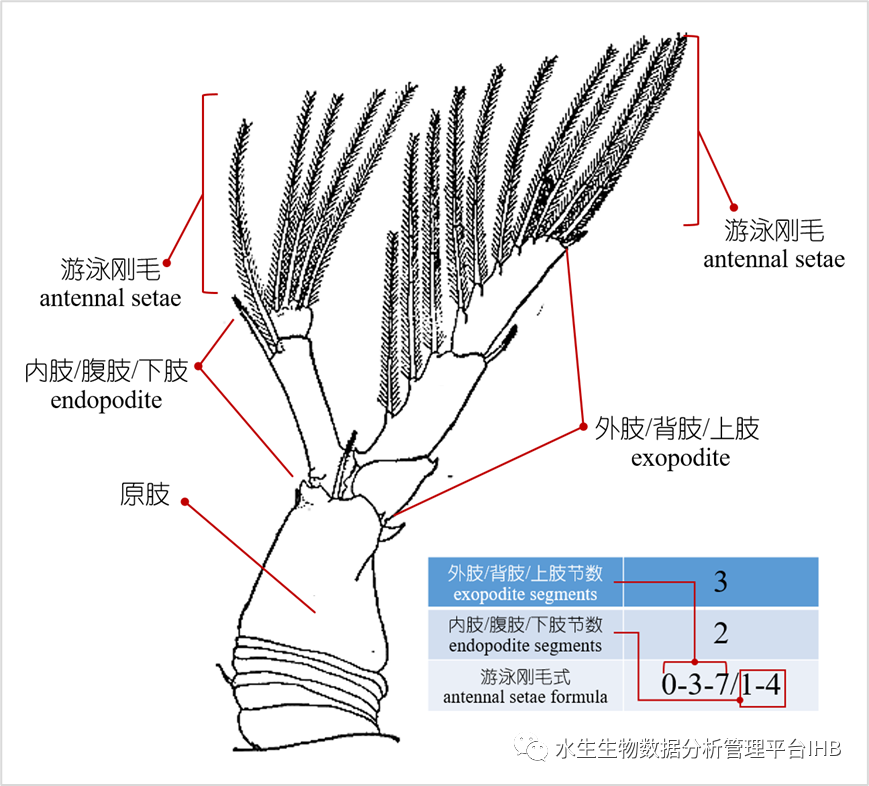 游泳刚毛
antennal setae

游泳刚毛
antennal setae

内肢/腹肢/下肢
endopodite

外肢/背肢/上肢
exopodite

原肢

| 外肢/背肢/上肢节数 exopodite segments | 3 |
|---|---|
| 内肢/腹肢/下肢节数 endopodite segments | 2 |
| 游泳刚毛式 antennal setae formula | 0-3-7/1-4 |

水生生物数据分析管理平台IHB